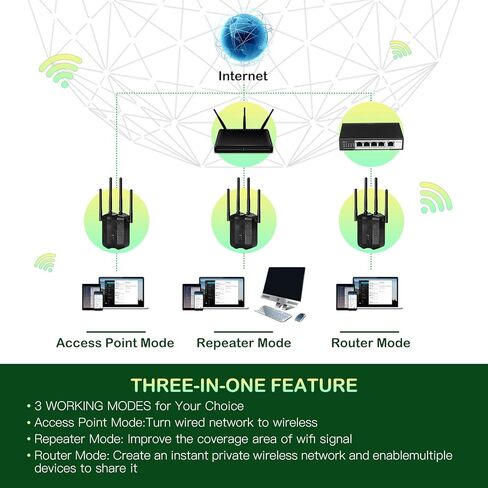 Internet

Access Point Mode

Repeater Mode

Router Mode

THREE-IN-ONE FEATURE

• 3 WORKING MODES for Your Choice
• Access Point Mode:Turn wired network to wireless
• Repeater Mode: Improve the coverage area of wifi signal
• Router Mode: Create an instant private wireless network and enablemultiple devices to share it