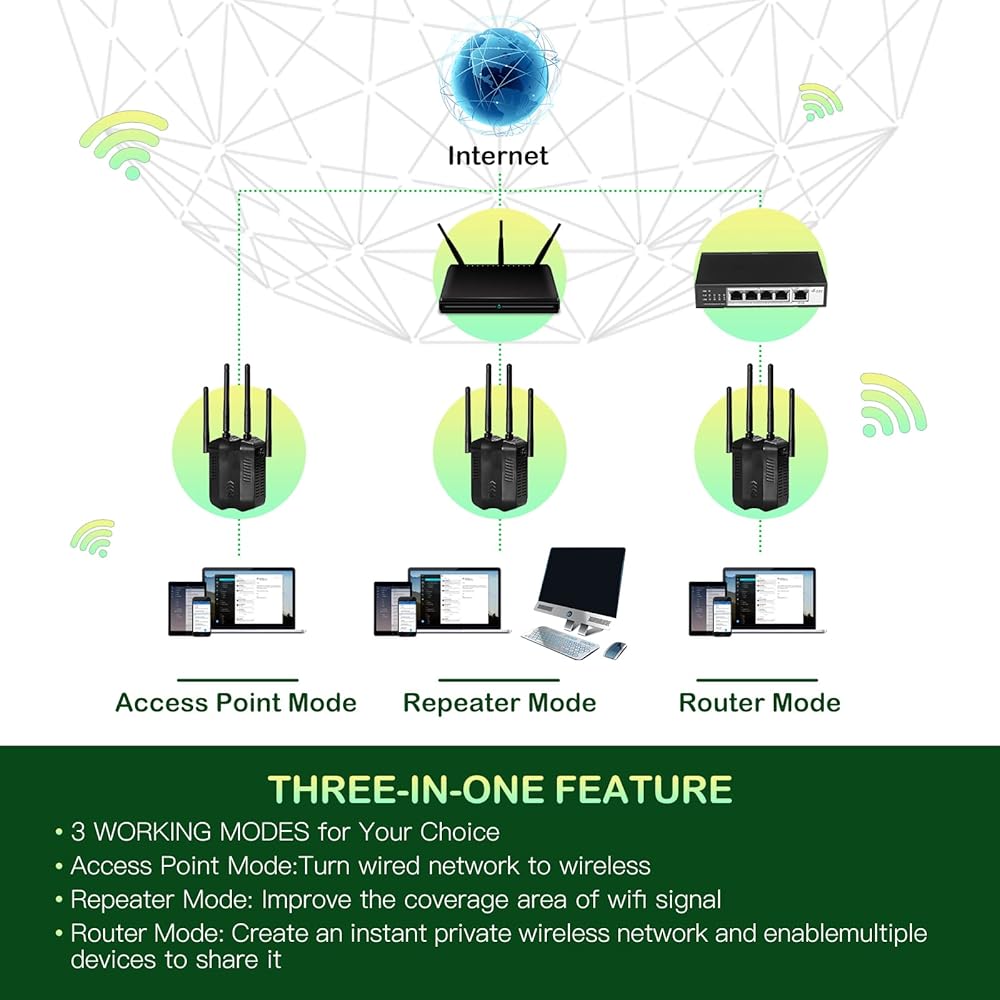 Internet

Access Point Mode

Repeater Mode

Router Mode

THREE-IN-ONE FEATURE

• 3 WORKING MODES for Your Choice
• Access Point Mode:Turn wired network to wireless
• Repeater Mode: Improve the coverage area of wifi signal
• Router Mode: Create an instant private wireless network and enablemultiple devices to share it