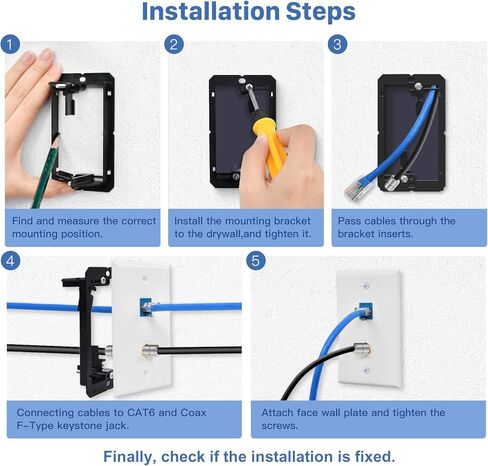 Installation Steps

1

Find and measure the correct mounting position.

2

Install the mounting bracket to the drywall,and tighten it.

3

Pass cables through the bracket inserts.

4

Connecting cables to CAT6 and Coax F-Type keystone jack.

5

Attach face wall plate and tighten the screws.

Finally, check if the installation is fixed.