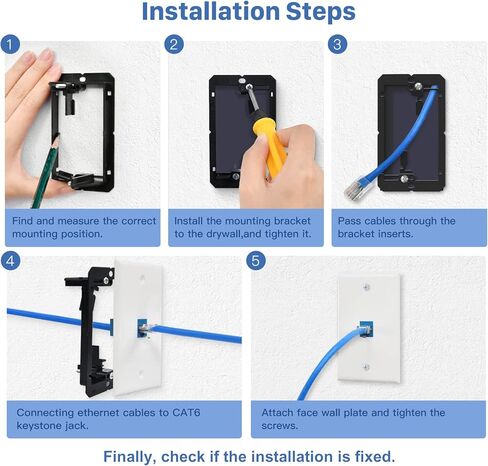 Installation Steps

1

Find and measure the correct mounting position.

2

Install the mounting bracket to the drywall,and tighten it.

3

Pass cables through the bracket inserts.

4

Connecting ethernet cables to CAT6 keystone jack.

5

Attach face wall plate and tighten the screws.

Finally, check if the installation is fixed.