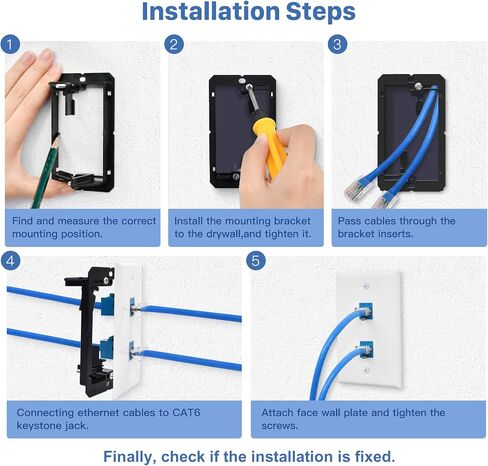 Installation Steps

1

Find and measure the correct mounting position.

2

Install the mounting bracket to the drywall,and tighten it.

3

Pass cables through the bracket inserts.

4

Connecting ethernet cables to CAT6 keystone jack.

5

Attach face wall plate and tighten the screws.

Finally, check if the installation is fixed.