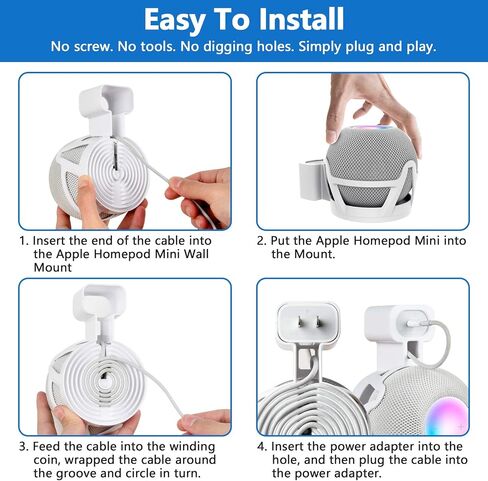 Easy To Install
No screw. No tools. No digging holes. Simply plug and play.

1. Insert the end of the cable into the Apple Homepod Mini Wall Mount

2. Put the Apple Homepod Mini into the Mount.

3. Feed the cable into the winding coin, wrapped the cable around the groove and circle in turn.

4. Insert the power adapter into the hole, and then plug the cable into the power adapter.