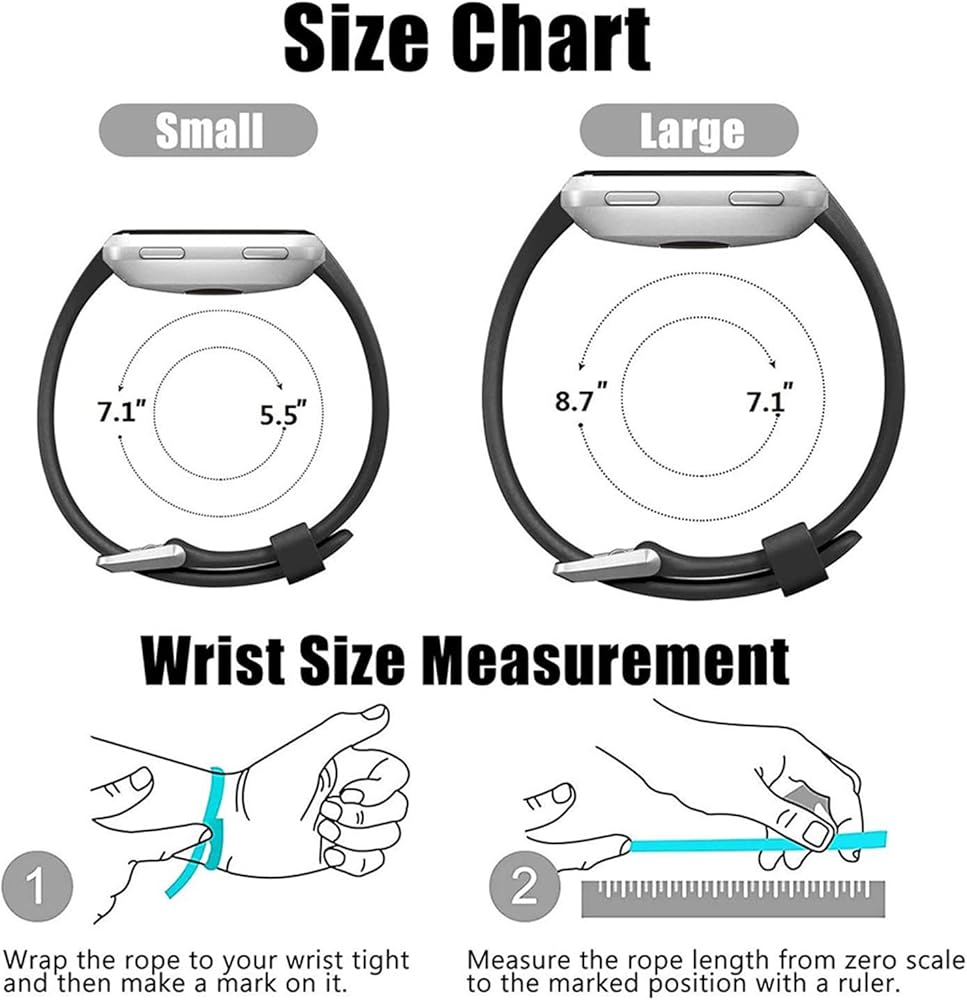 Size Chart

Small

7.1"

5.5"

Large

8.7"

7.1"

Wrist Size Measurement

1

Wrap the rope to your wrist tight and then make a mark on it.

2

Measure the rope length from zero scale to the marked position with a ruler.