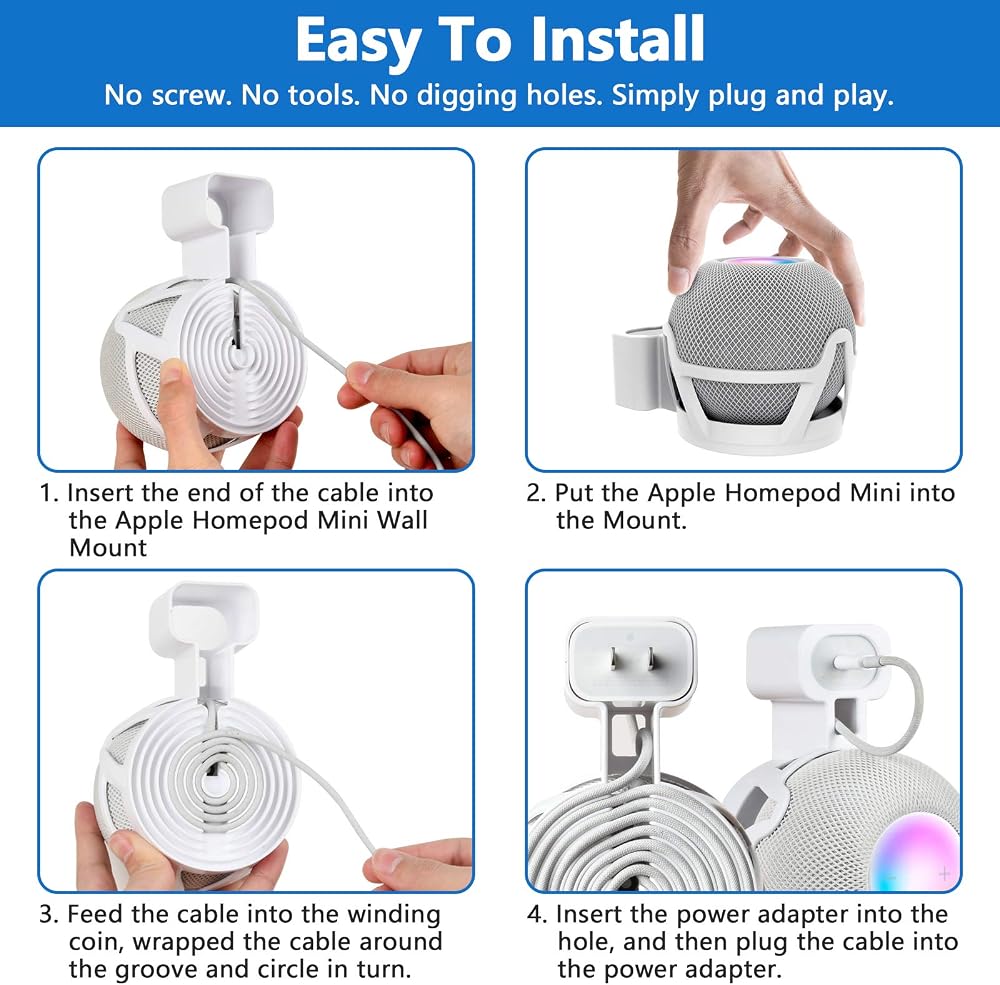 Easy To Install
No screw. No tools. No digging holes. Simply plug and play.

1. Insert the end of the cable into the Apple Homepod Mini Wall Mount

2. Put the Apple Homepod Mini into the Mount.

3. Feed the cable into the winding coin, wrapped the cable around the groove and circle in turn.

4. Insert the power adapter into the hole, and then plug the cable into the power adapter.