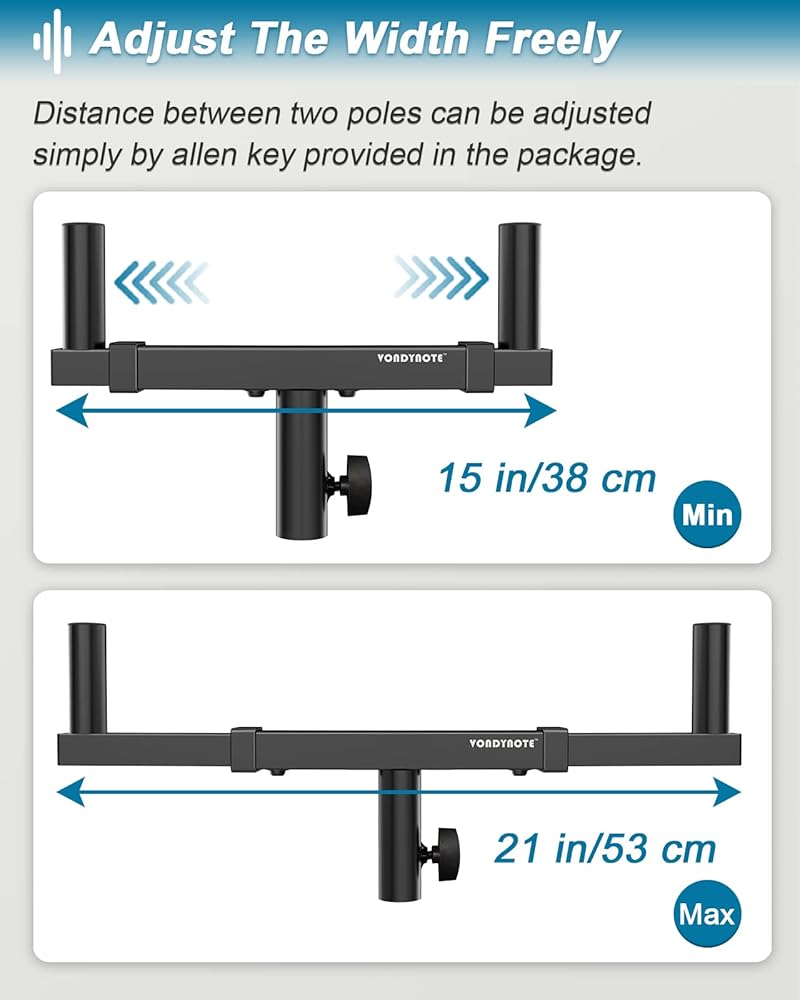 Adjust The Width Freely

Distance between two poles can be adjusted simply by allen key provided in the package.

VONDYNOTE™

15 in/38 cm

Min

VONDYNOTE™

21 in/53 cm

Max