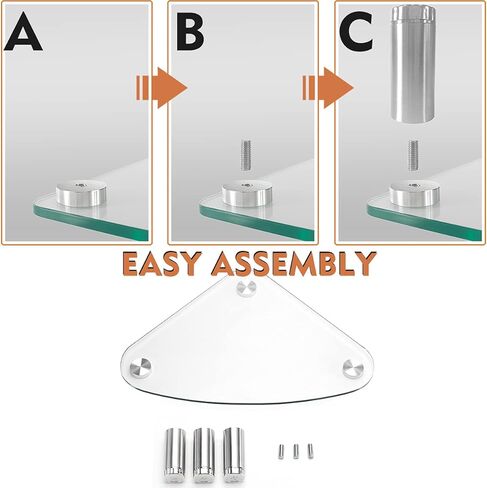 A

B

C

EASY ASSEMBLY