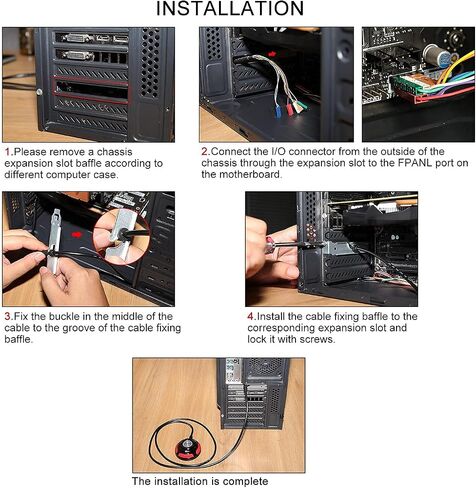 INSTALLATION

1.Please remove a chassis expansion slot baffle according to different computer case.

2.Connect the I/O connector from the outside of the chassis through the expansion slot to the FPANL port on the motherboard.

3.Fix the buckle in the middle of the cable to the groove of the cable fixing baffle.

4.Install the cable fixing baffle to the corresponding expansion slot and lock it with screws.

The installation is complete