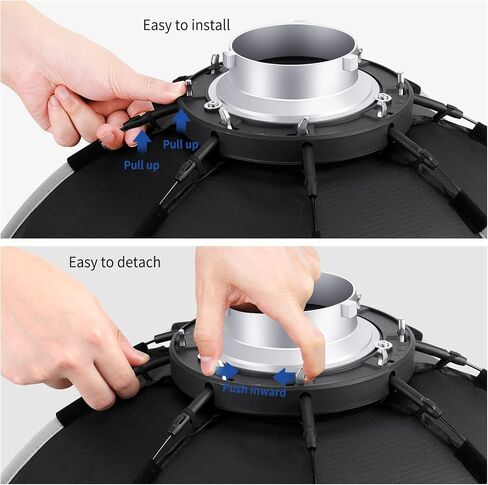 Easy to install

Pull up

Pull up

Easy to detach

Push inward