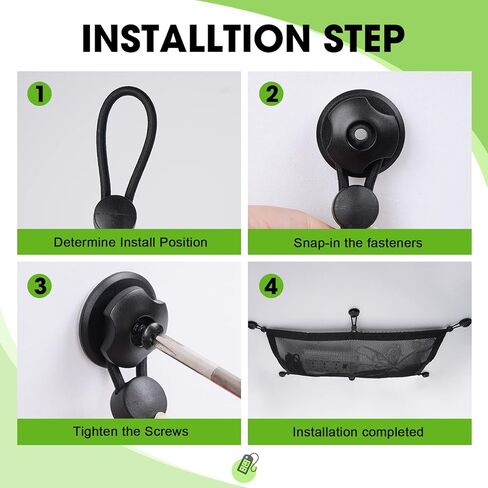 INSTALLTION STEP

1

Determine Install Position

2

Snap-in the fasteners

3

Tighten the Screws

4

Installation completed