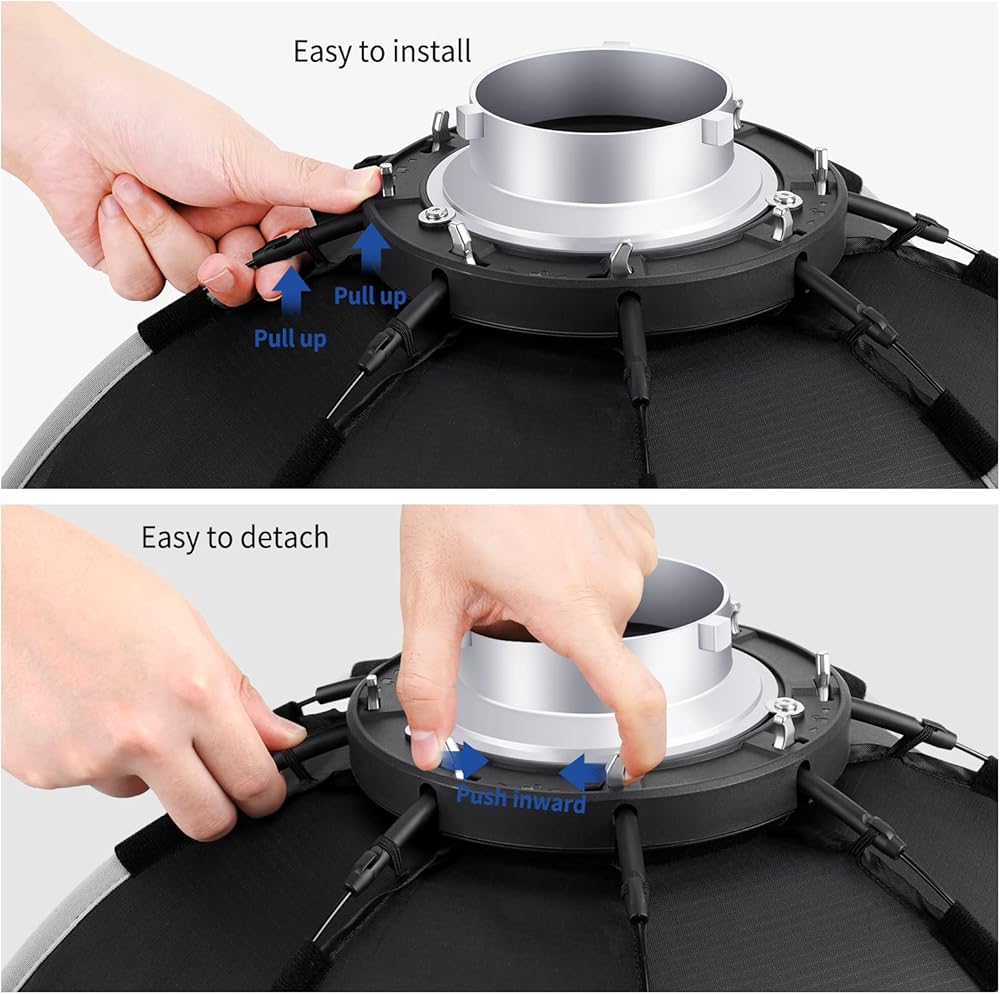 Easy to install

Pull up

Pull up

Easy to detach

Push inward