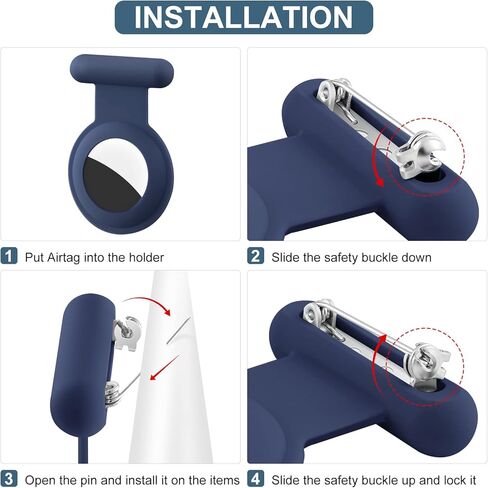 INSTALLATION

1 Put Airtag into the holder

2 Slide the safety buckle down

3 Open the pin and install it on the items

4 Slide the safety buckle up and lock it