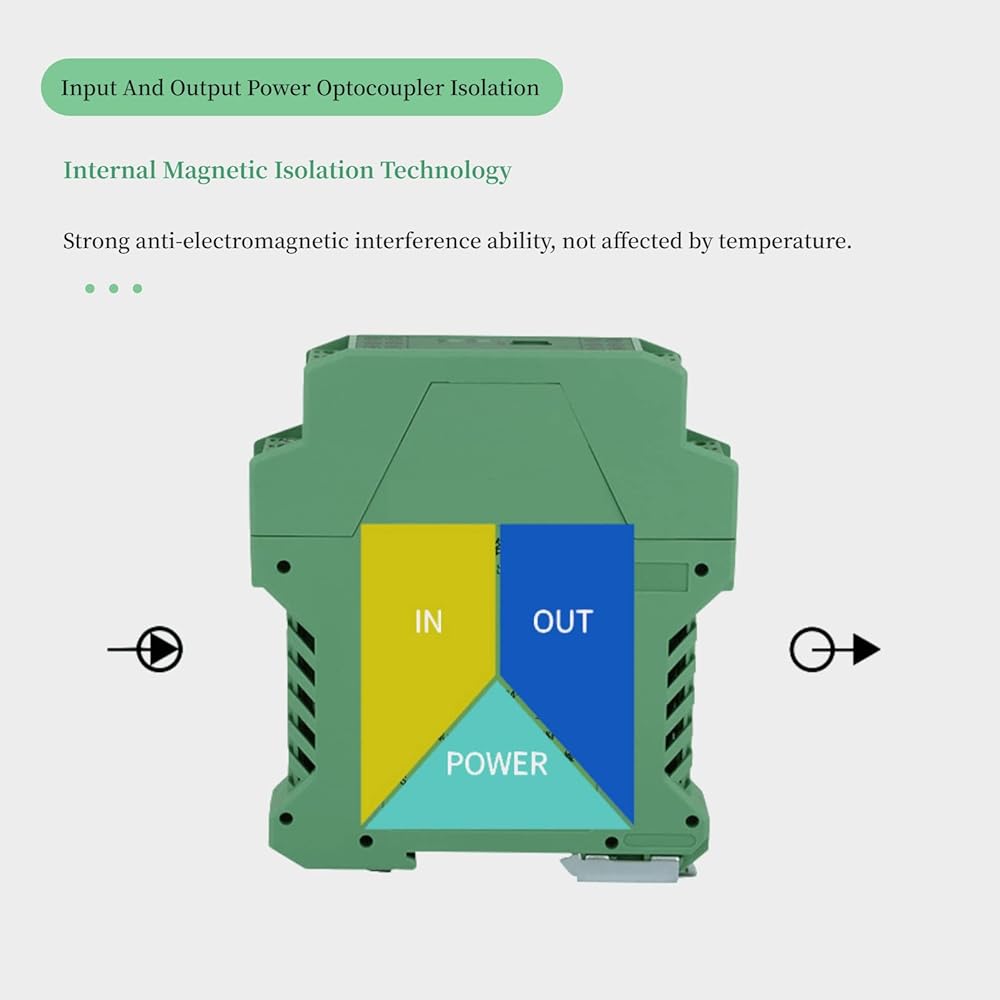 Input And Output Power Optocoupler Isolation

Internal Magnetic Isolation Technology

Strong anti-electromagnetic interference ability, not affected by temperature.

IN

OUT

POWER