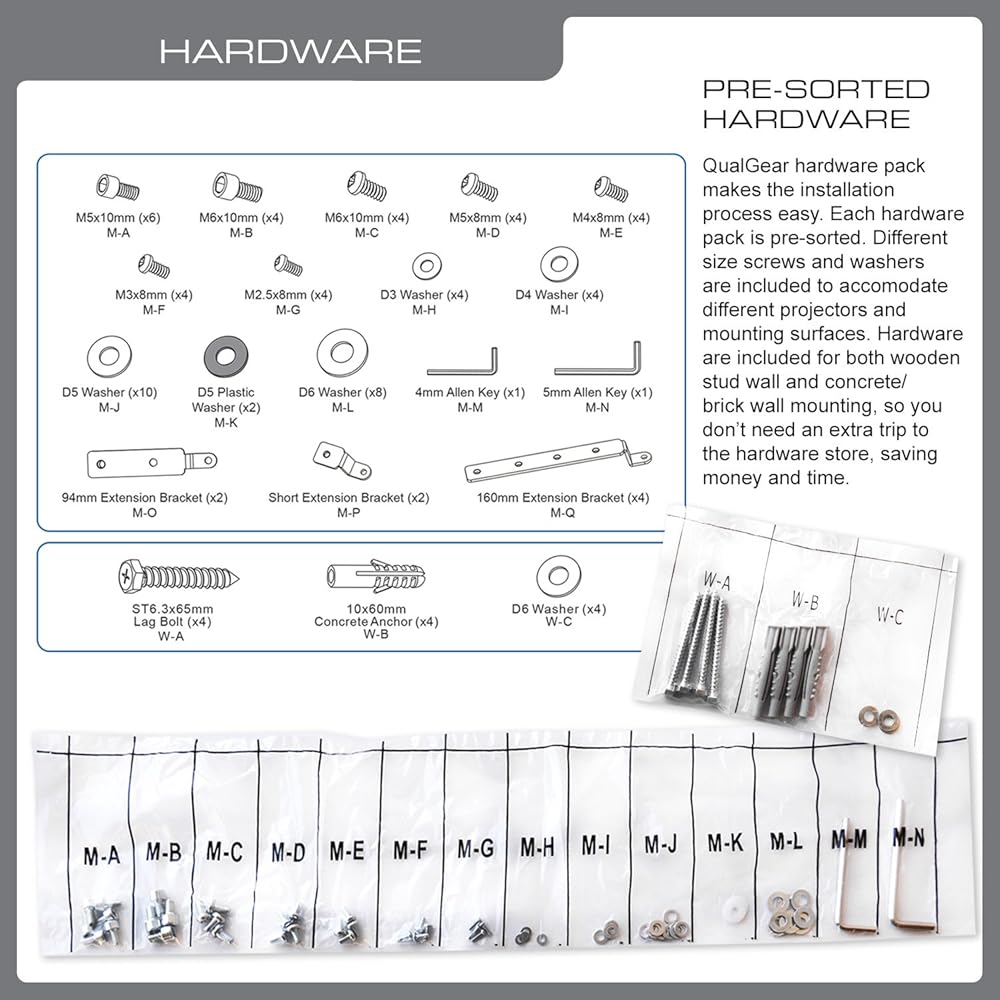 HARDWARE

M5x10mm (x6)
M-A

M6x10mm (x4)
M-B

M6x10mm (x4)
M-C

M5x8mm (x4)
M-D

M4x8mm (x4)
M-E

M3x8mm (x4)
M-F

M2.5x8mm (x4)
M-G

D3 Washer (x4)
M-H

D4 Washer (x4)
M-I

D5 Washer (x10)
M-J

D5 Plastic Washer (x2)
M-K

D6 Washer (x8)
M-L

4mm Allen Key (x1)
M-M

5mm Allen Key (x1)
M-N

94mm Extension Bracket (x2)
M-O

Short Extension Bracket (x2)
M-P

160mm Extension Bracket (x4)
M-Q

ST6.3x65mm
Lag Bolt (x4)
W-A

10x60mm
Concrete Anchor (x4)
W-B

D6 Washer (x4)
W-C

PRE-SORTED HARDWARE

QualGear hardware pack makes the installation process easy. Each hardware pack is pre-sorted. Different size screws and washers are included to accomodate different projectors and mounting surfaces. Hardware are included for both wooden stud wall and concrete/ brick wall mounting, so you don't need an extra trip to the hardware store, saving money and time.

W-A W-B W-C

M-A M-B M-C M-D M-E M-F M-G M-H M-I M-J M-K M-L M-M M-N