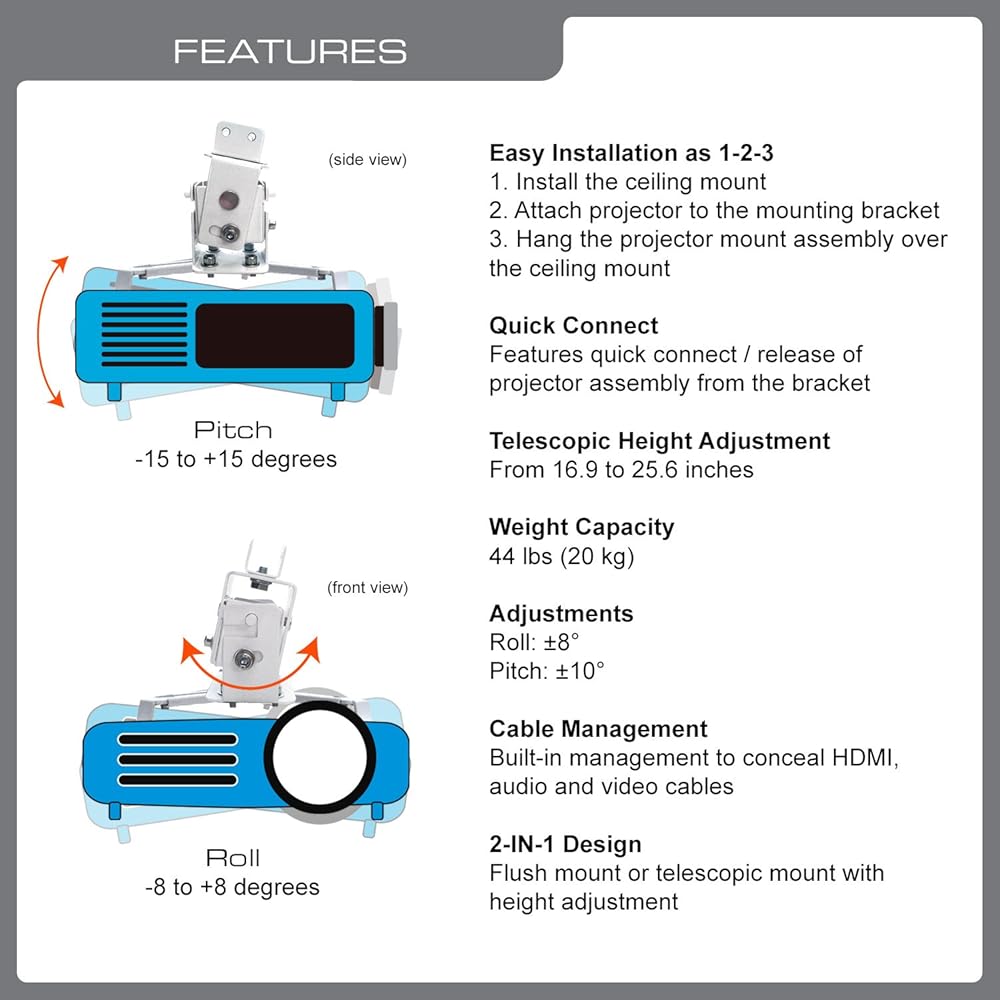 FEATURES

(side view)

Pitch
-15 to +15 degrees

(front view)

Roll
-8 to +8 degrees

Easy Installation as 1-2-3
1. Install the ceiling mount
2. Attach projector to the mounting bracket
3. Hang the projector mount assembly over the ceiling mount

Quick Connect
Features quick connect / release of projector assembly from the bracket

Telescopic Height Adjustment
From 16.9 to 25.6 inches

Weight Capacity
44 lbs (20 kg)

Adjustments
Roll: ±8°
Pitch: ±10°

Cable Management
Built-in management to conceal HDMI, audio and video cables

2-IN-1 Design
Flush mount or telescopic mount with height adjustment