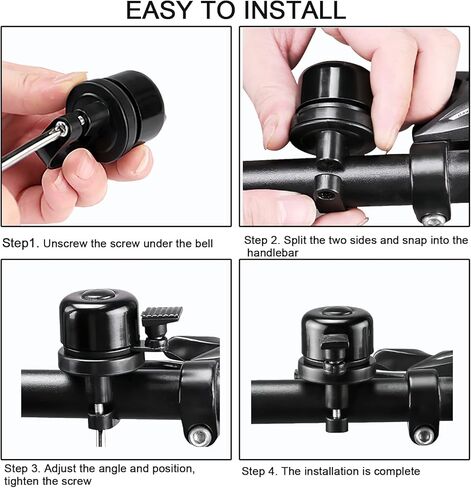 EASY TO INSTALL

Step1. Unscrew the screw under the bell

Step 2. Split the two sides and snap into the handlebar

Step 3. Adjust the angle and position, tighten the screw

Step 4. The installation is complete