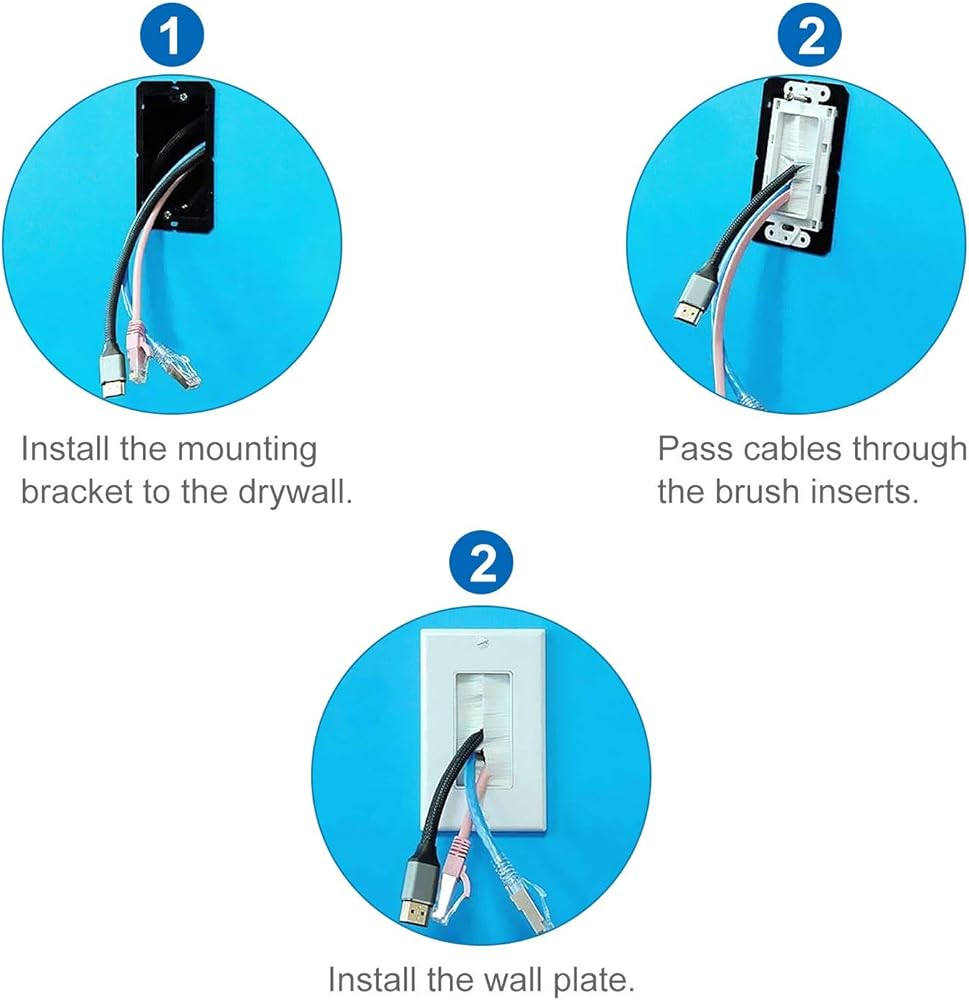 1

Install the mounting bracket to the drywall.

2

Pass cables through the brush inserts.

2

Install the wall plate.