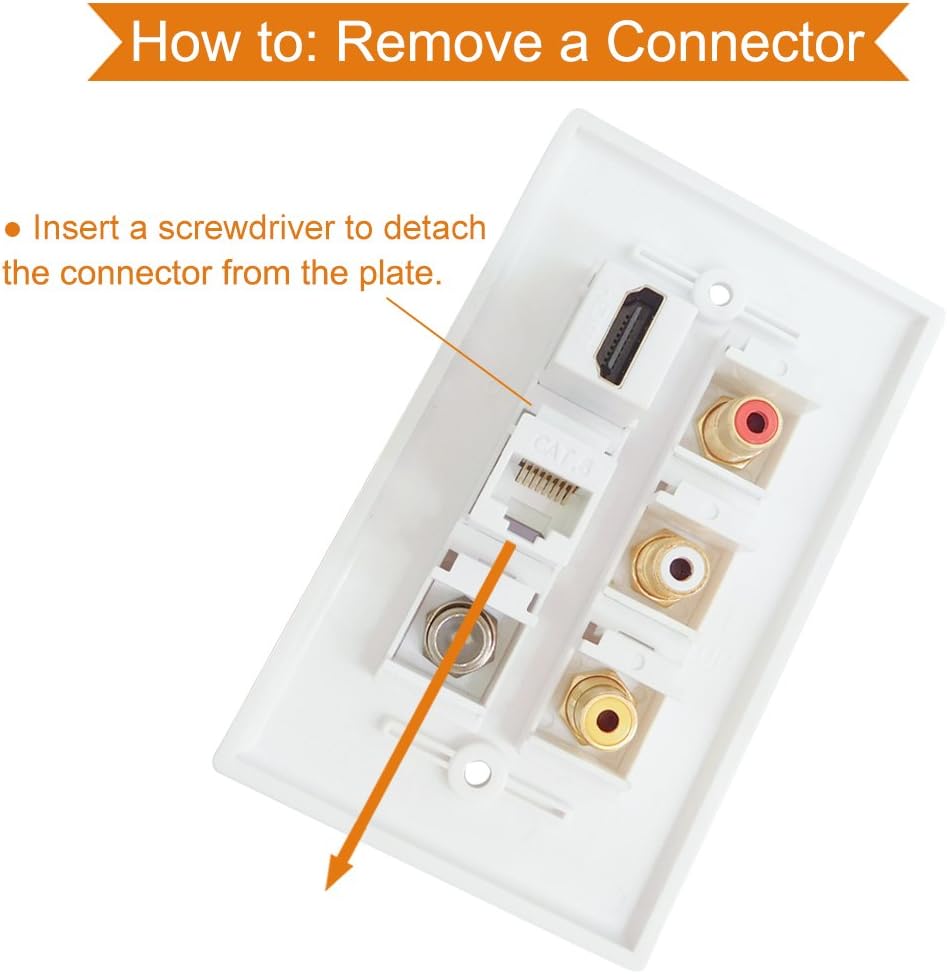 How to: Remove a Connector

● Insert a screwdriver to detach the connector from the plate.

CAT.6