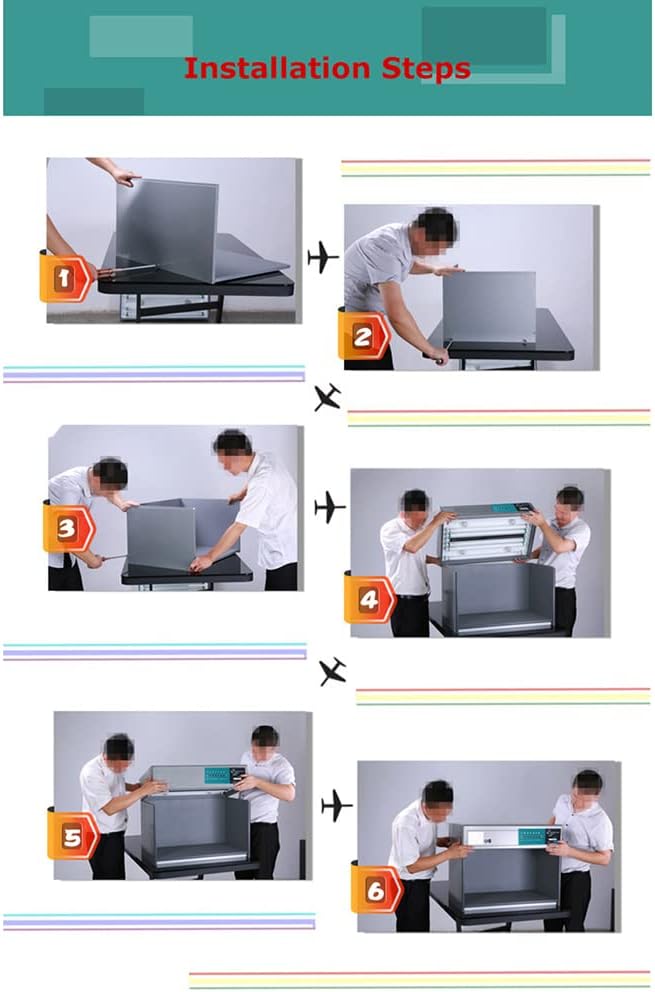 Installation Steps

1

2

3

4

5

6