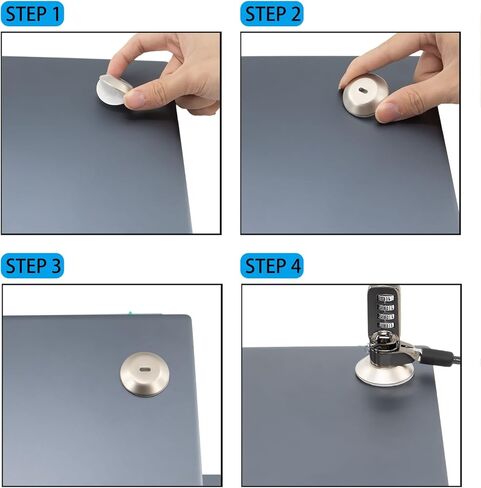 STEP 1

STEP 2

STEP 3

STEP 4