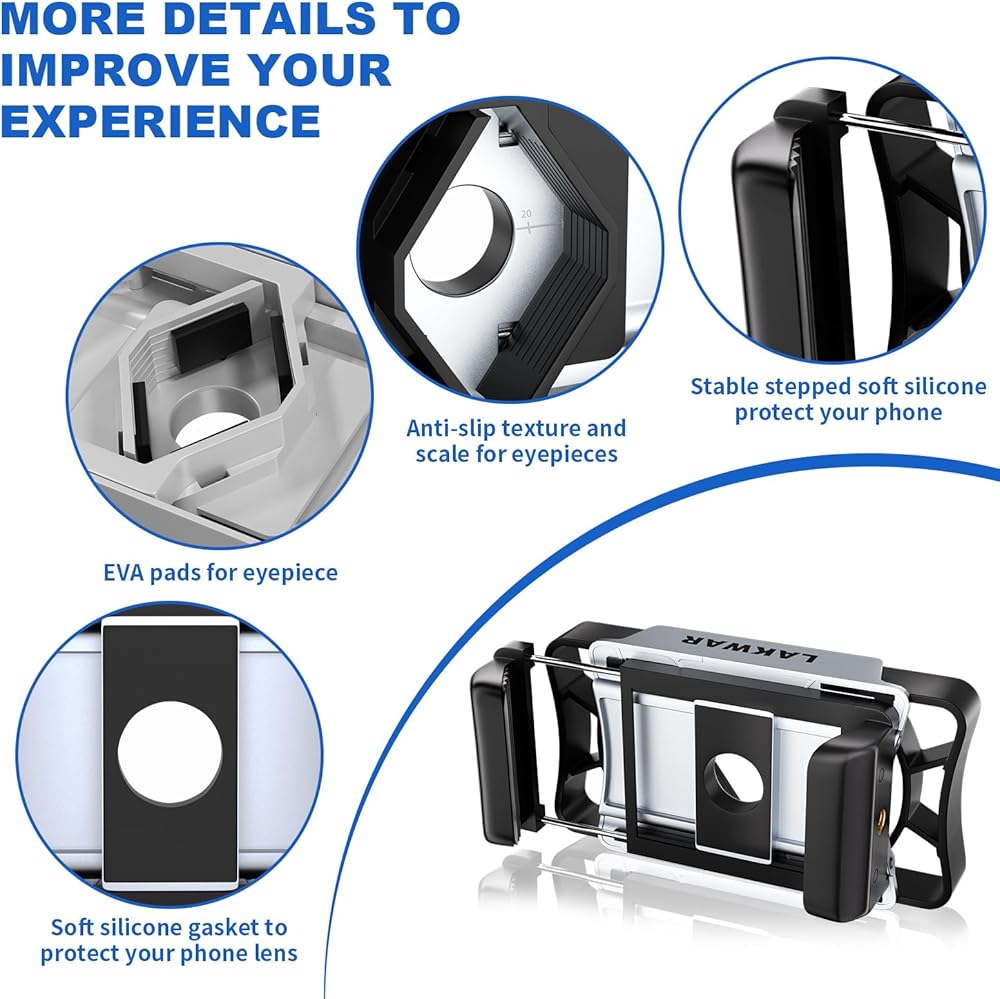 MORE DETAILS TO IMPROVE YOUR EXPERIENCE

20

Stable stepped soft silicone protect your phone

Anti-slip texture and scale for eyepieces

EVA pads for eyepiece

LAKWAR

Soft silicone gasket to protect your phone lens