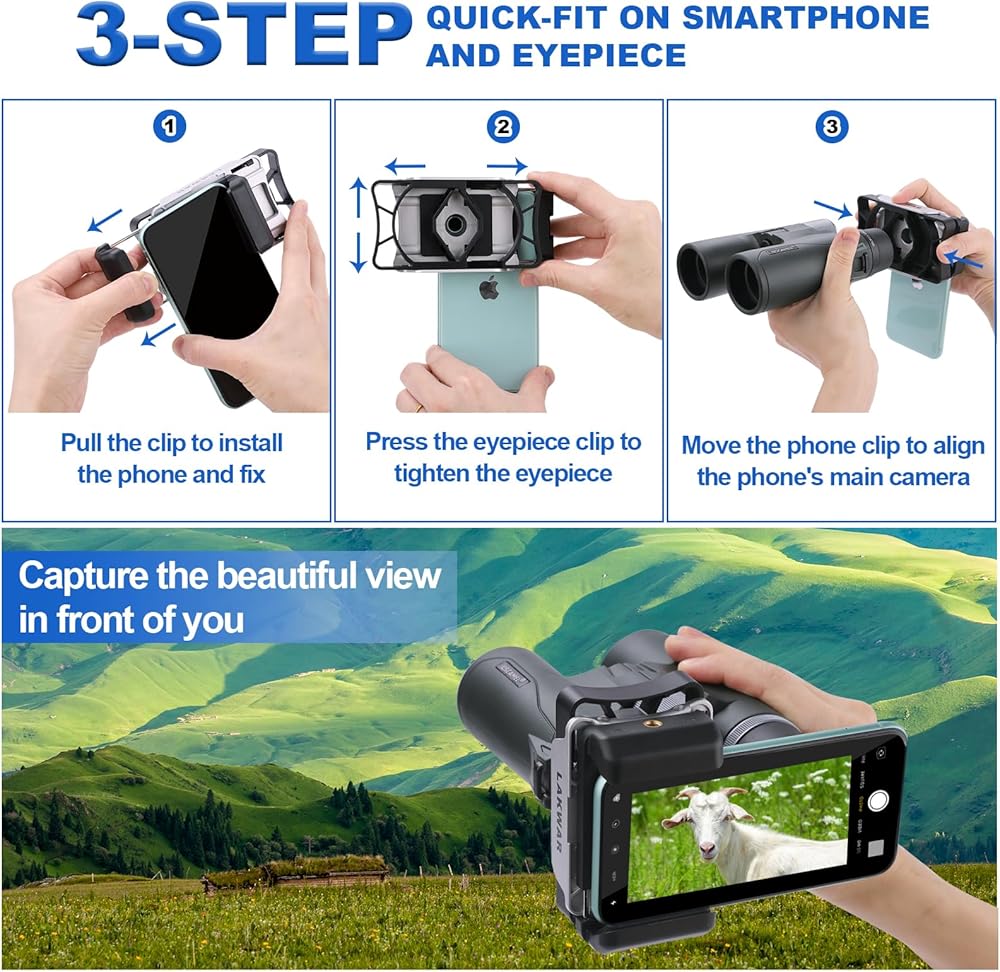 3-STEP QUICK-FIT ON SMARTPHONE AND EYEPIECE

1
Pull the clip to install the phone and fix

2
Press the eyepiece clip to tighten the eyepiece

3
Move the phone clip to align the phone's main camera

Capture the beautiful view in front of you

LAKWAR