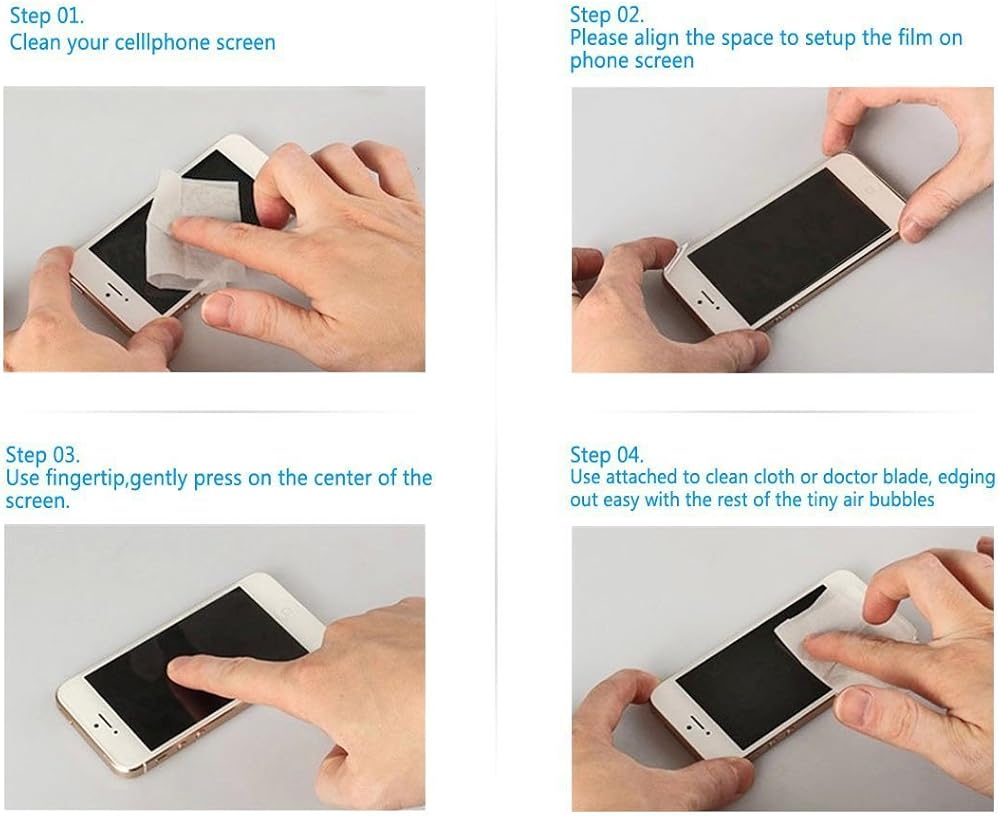 Step 01.
Clean your celllphone screen

Step 02.
Please align the space to setup the film on phone screen

Step 03.
Use fingertip,gently press on the center of the screen.

Step 04.
Use attached to clean cloth or doctor blade, edging out easy with the rest of the tiny air bubbles