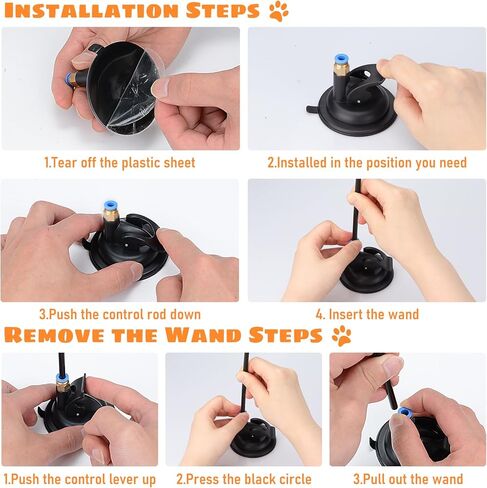 INSTALLATION STEPS

1.Tear off the plastic sheet

2.Installed in the position you need

3.Push the control rod down

4. Insert the wand

REMOVE THE WAND STEPS

1.Push the control lever up

2.Press the black circle

3.Pull out the wand