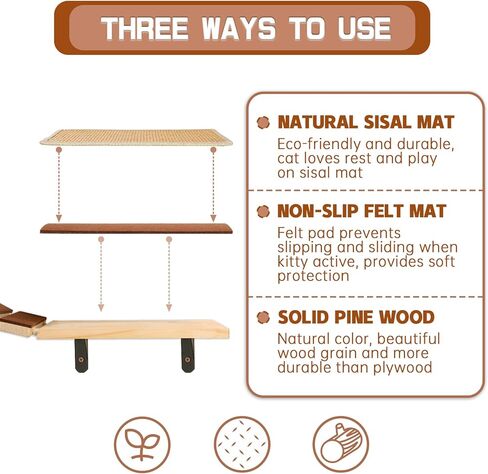 THREE WAYS TO USE

NATURAL SISAL MAT
Eco-friendly and durable, cat loves rest and play on sisal mat

NON-SLIP FELT MAT
Felt pad prevents slipping and sliding when kitty active, provides soft protection

SOLID PINE WOOD
Natural color, beautiful wood grain and more durable than plywood