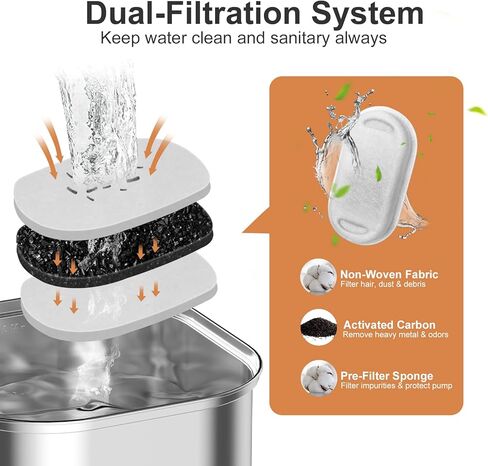 Dual-Filtration System
Keep water clean and sanitary always

Non-Woven Fabric
Filter hair, dust & debris

Activated Carbon
Remove heavy metal & odors

Pre-Filter Sponge
Filter impurities & protect pump