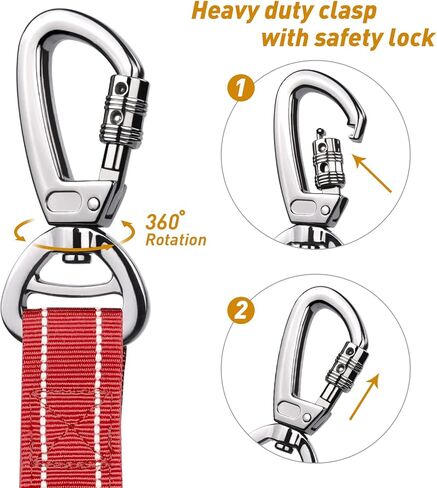 Heavy duty clasp with safety lock

360°
Rotation

1

2