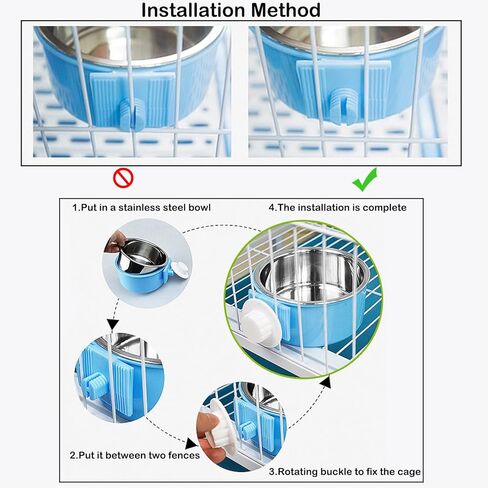 Installation Method

1.Put in a stainless steel bowl

4.The installation is complete

2.Put it between two fences

3.Rotating buckle to fix the cage