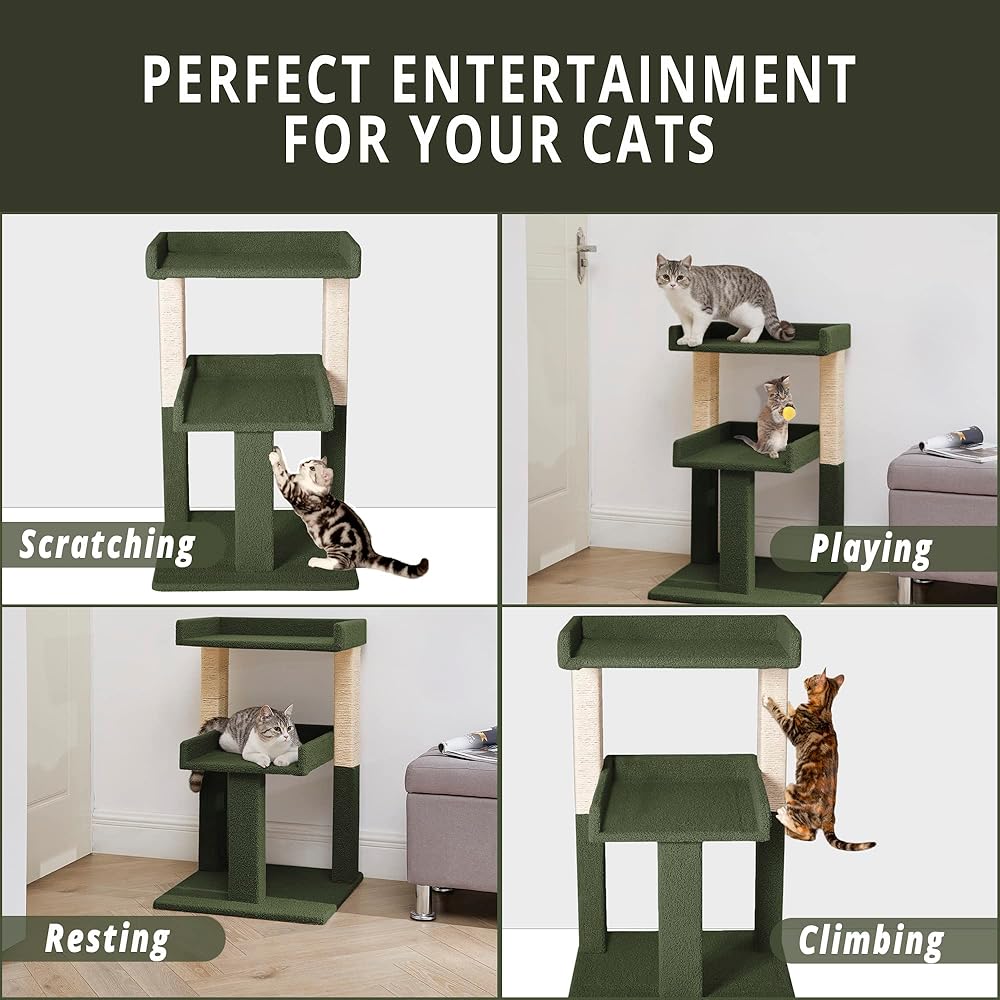 PERFECT ENTERTAINMENT FOR YOUR CATS

Scratching

Playing

Resting

Climbing