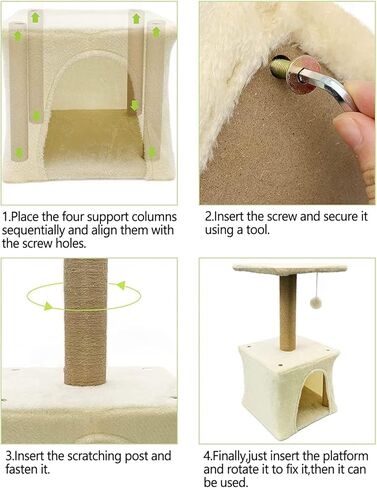 1.Place the four support columns sequentially and align them with the screw holes.

2.Insert the screw and secure it using a tool.

3.Insert the scratching post and fasten it.

4.Finally,just insert the platform and rotate it to fix it,then it can be used.