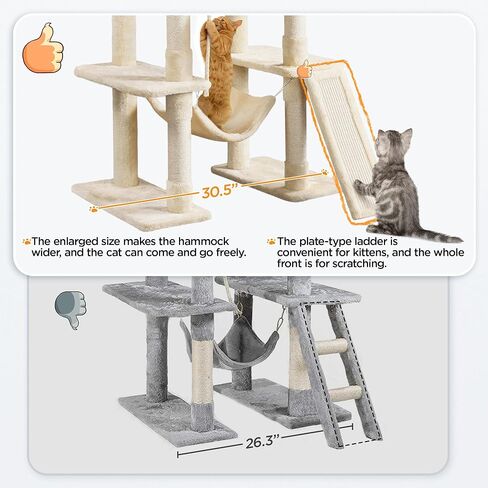 30.5"

The enlarged size makes the hammock wider, and the cat can come and go freely.

The plate-type ladder is convenient for kittens, and the whole front is for scratching.

26.3"