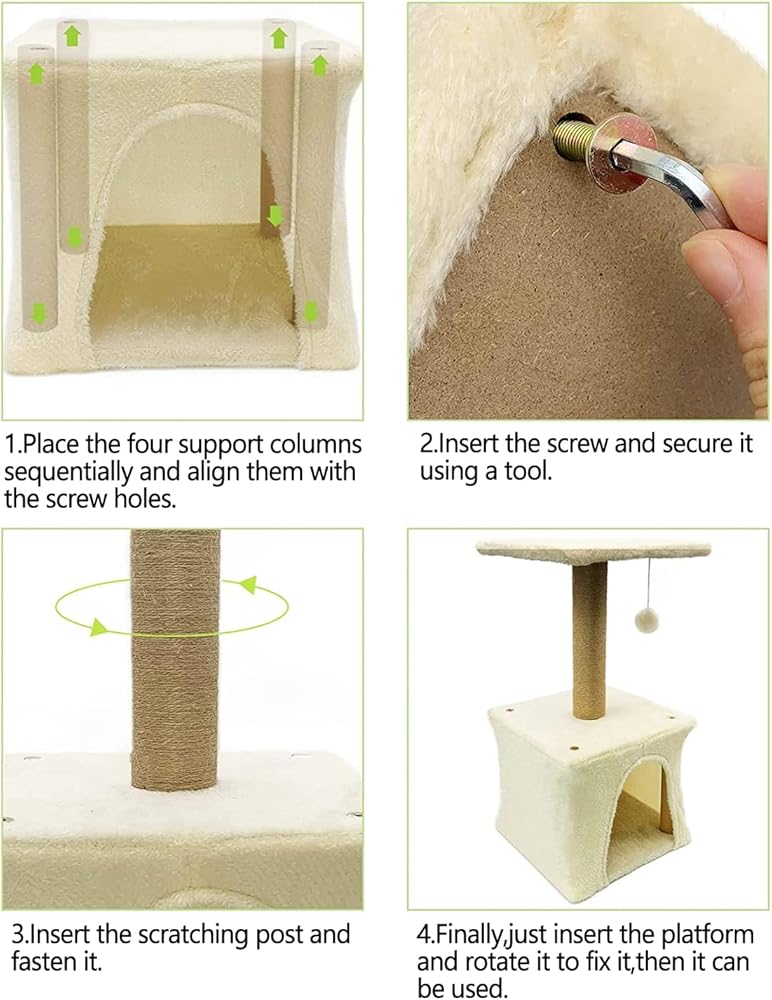 1.Place the four support columns sequentially and align them with the screw holes.

2.Insert the screw and secure it using a tool.

3.Insert the scratching post and fasten it.

4.Finally,just insert the platform and rotate it to fix it,then it can be used.