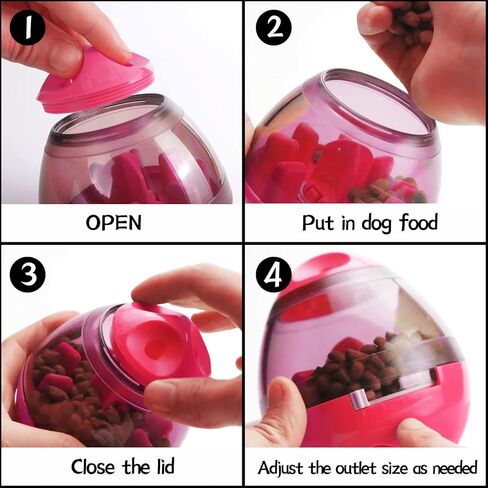 1

OPEN

2

Put in dog food

3

Close the lid

4

Adjust the outlet size as needed