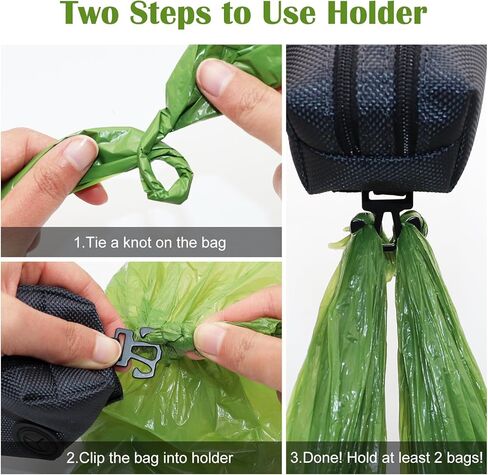 Two Steps to Use Holder

1.Tie a knot on the bag

2.Clip the bag into holder

3.Done! Hold at least 2 bags!