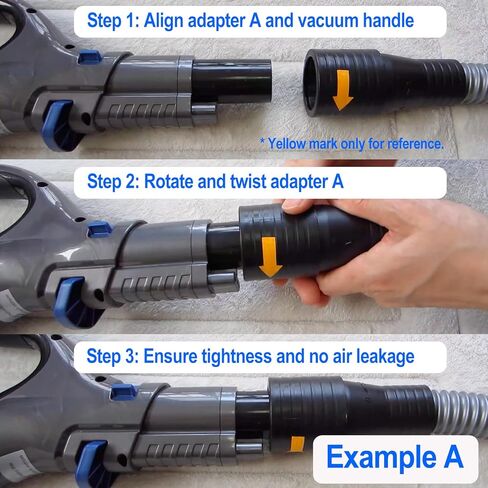 Step 1: Align adapter A and vacuum handle

* Yellow mark only for reference.

Step 2: Rotate and twist adapter A

Step 3: Ensure tightness and no air leakage

Example A