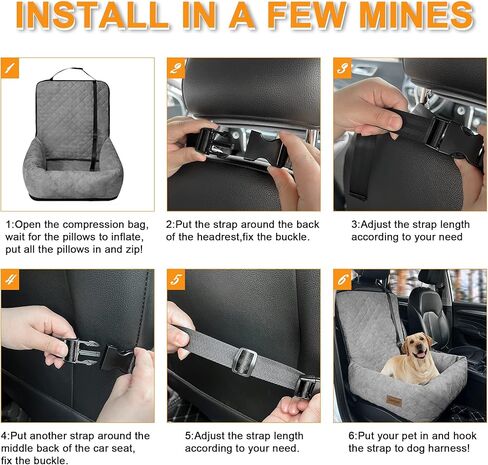 INSTALL IN A FEW MINES

1

2

3

1:Open the compression bag, wait for the pillows to inflate, put all the pillows in and zip!

2:Put the strap around the back of the headrest,fix the buckle.

3:Adjust the strap length according to your need

4

5

6

4:Put another strap around the middle back of the car seat, fix the buckle.

5:Adjust the strap length according to your need.

6:Put your pet in and hook the strap to dog harness!