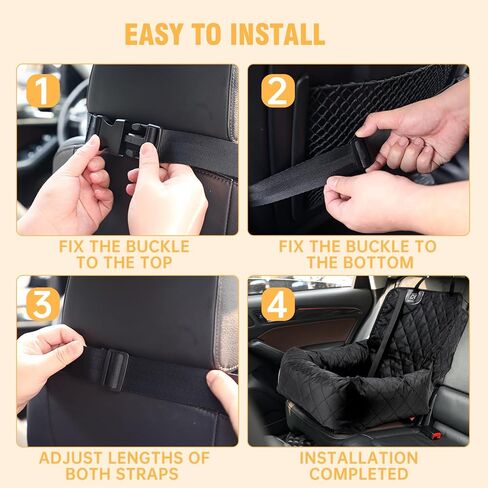 EASY TO INSTALL

1

FIX THE BUCKLE TO THE TOP

2

FIX THE BUCKLE TO THE BOTTOM

3

ADJUST LENGTHS OF BOTH STRAPS

4

INSTALLATION COMPLETED