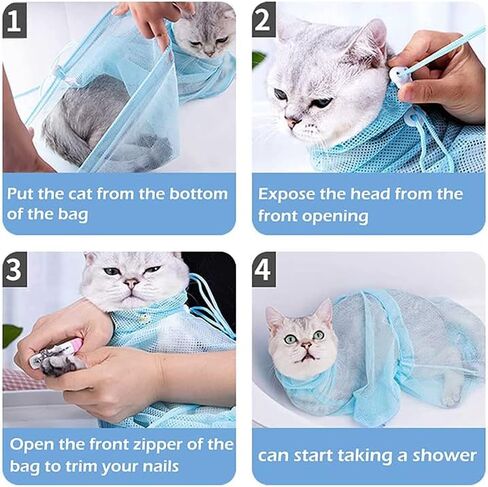 1

Put the cat from the bottom of the bag

2

Expose the head from the front opening

3

Open the front zipper of the bag to trim your nails

4

can start taking a shower