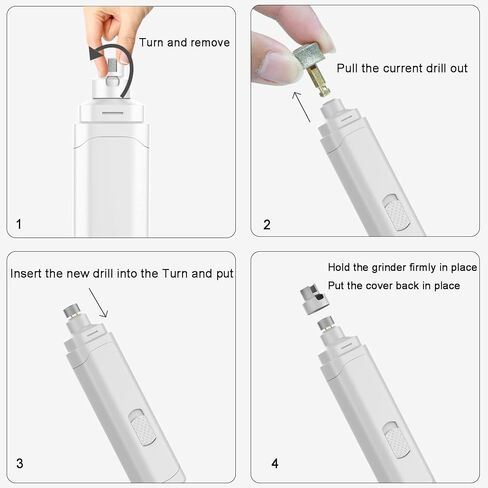 Turn and remove

1

Pull the current drill out

2

Insert the new drill into the Turn and put

3

Hold the grinder firmly in place
Put the cover back in place

4