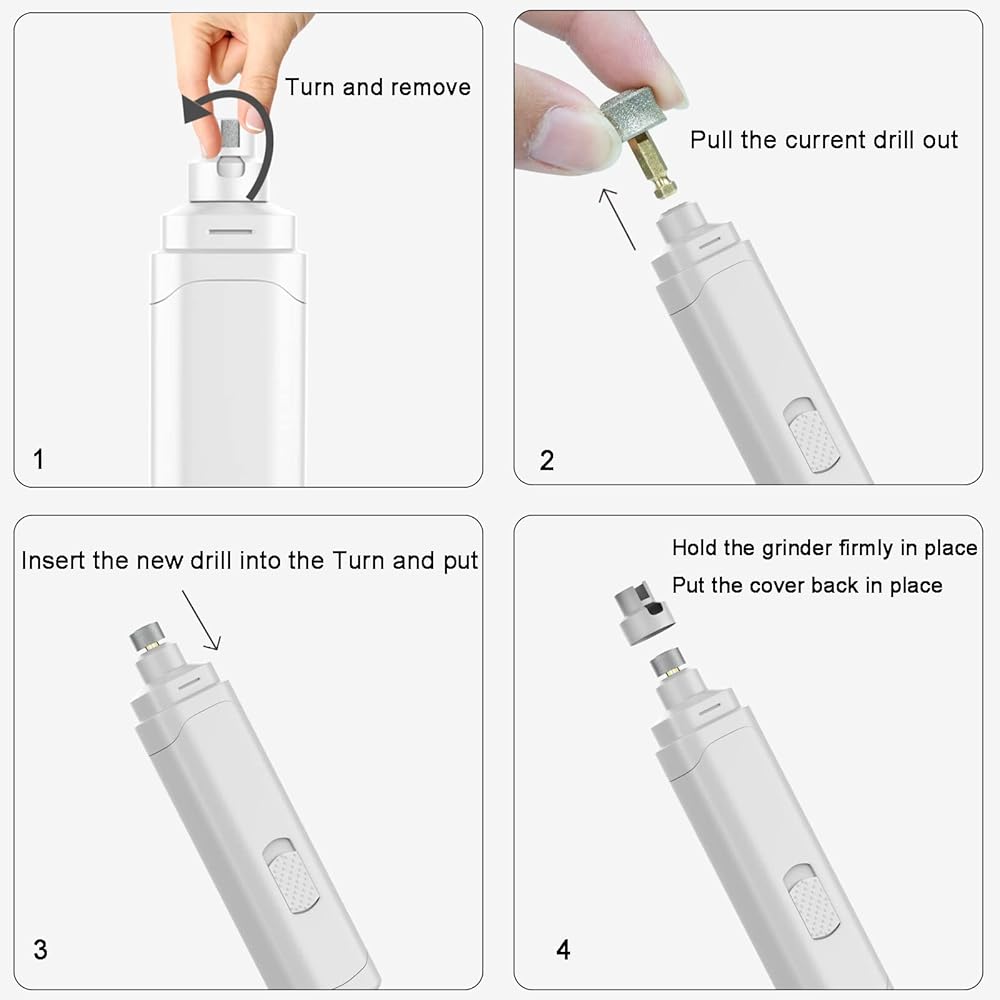 Turn and remove

1

Pull the current drill out

2

Insert the new drill into the Turn and put

3

Hold the grinder firmly in place
Put the cover back in place

4