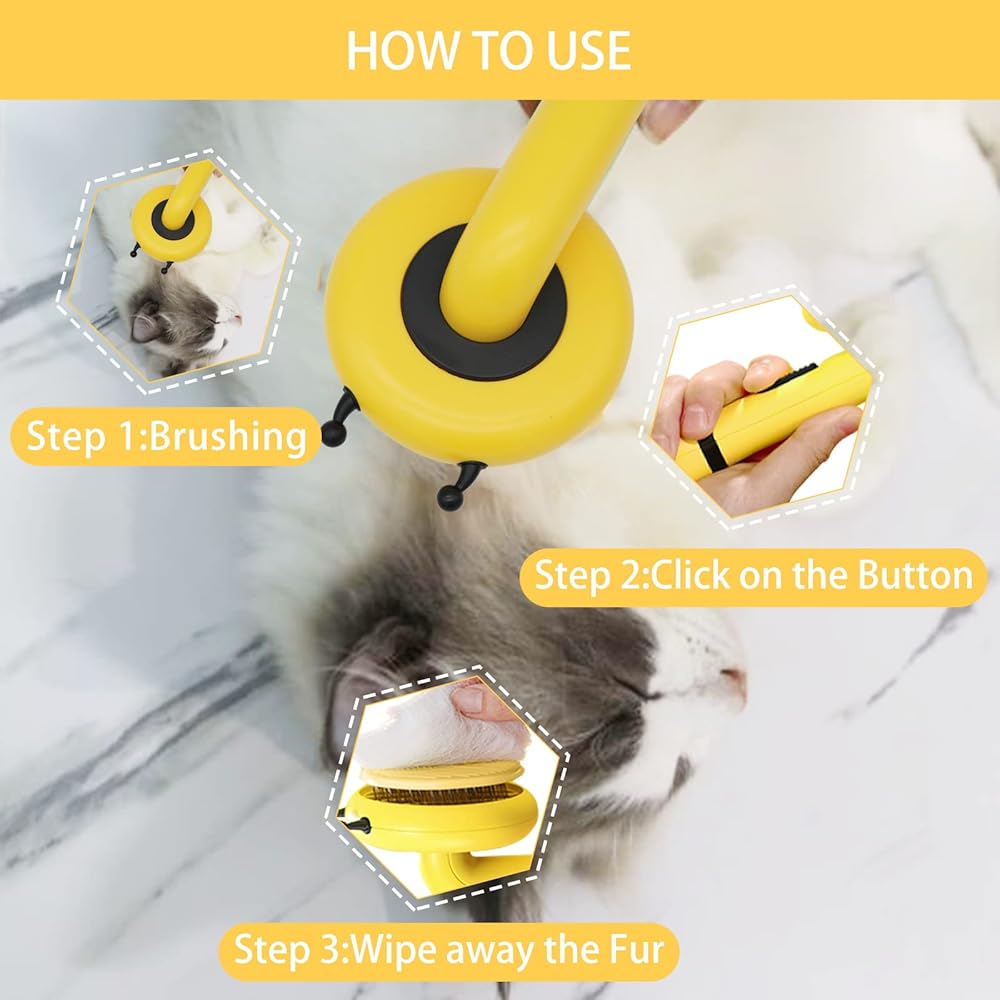 HOW TO USE

Step 1:Brushing

Step 2:Click on the Button

Step 3:Wipe away the Fur