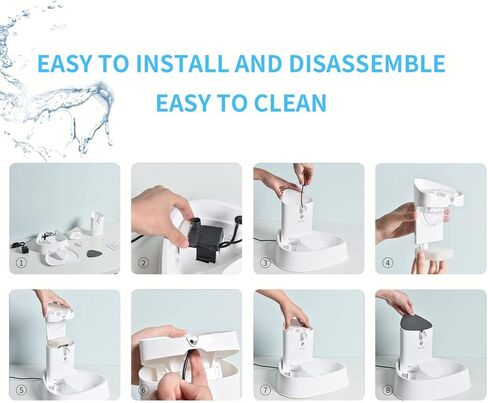 EASY TO INSTALL AND DISASSEMBLE
EASY TO CLEAN

①

②

③

④

⑤

⑥

⑦

⑧