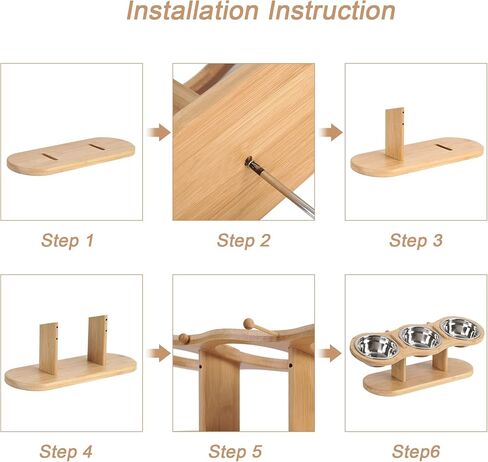 Installation Instruction

Step 1

Step 2

Step 3

Step 4

Step 5

Step6