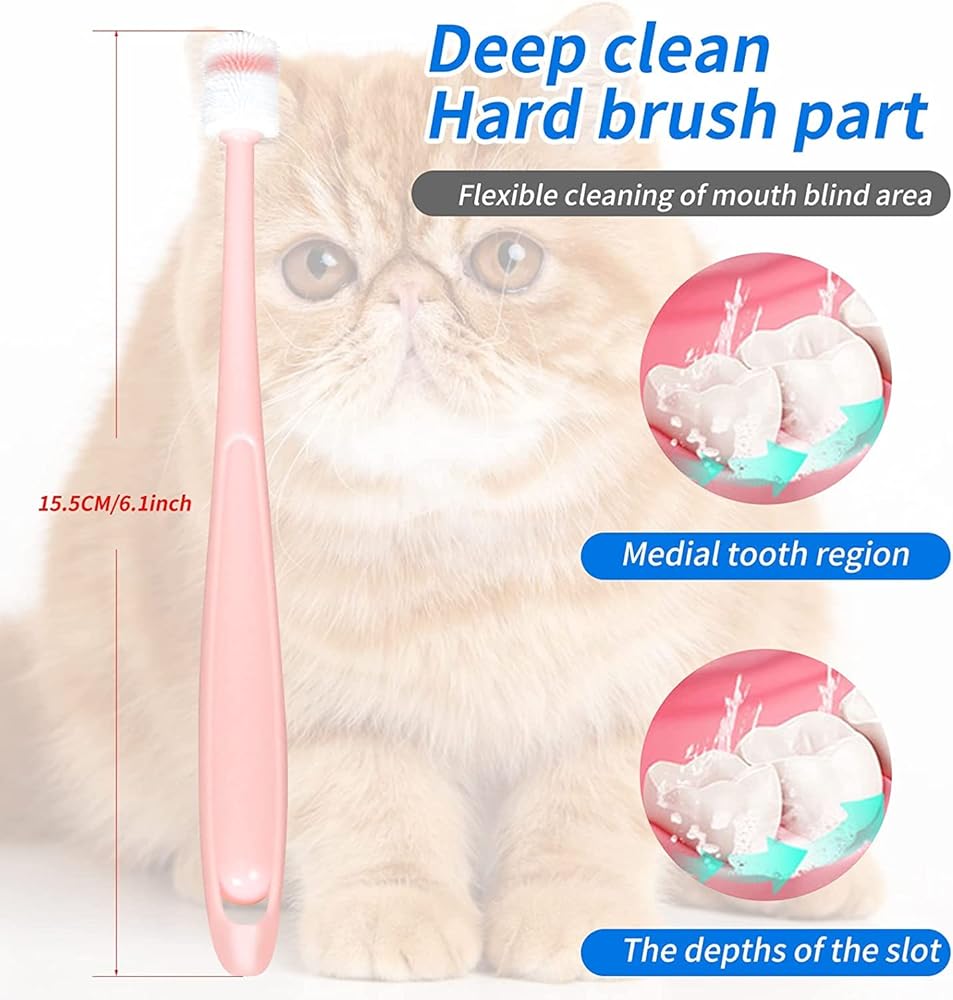 Deep clean
Hard brush part

Flexible cleaning of mouth blind area

15.5CM/6.1inch

Medial tooth region

The depths of the slot