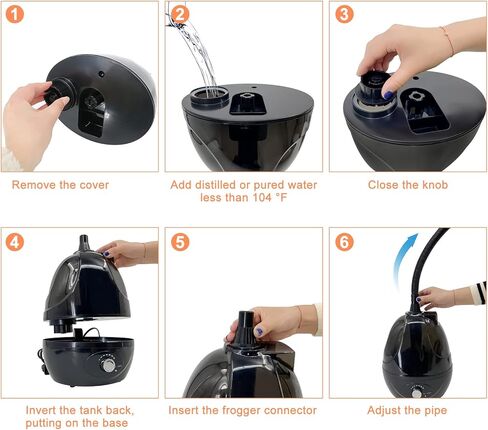 1

Remove the cover

2

Add distilled or pured water less than 104 °F

3

Close the knob

4

Invert the tank back, putting on the base

5

Insert the frogger connector

6

Adjust the pipe