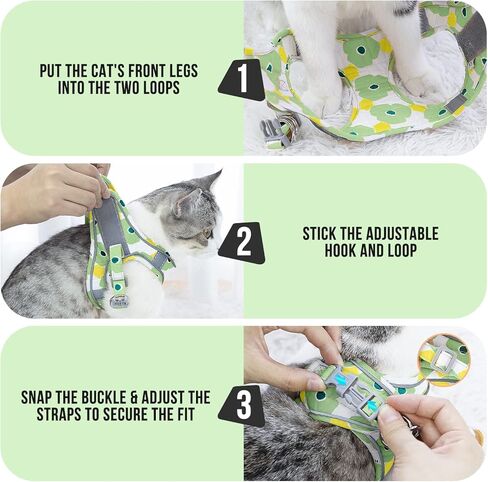 PUT THE CAT'S FRONT LEGS INTO THE TWO LOOPS

1

2

STICK THE ADJUSTABLE HOOK AND LOOP

SNAP THE BUCKLE & ADJUST THE STRAPS TO SECURE THE FIT

3