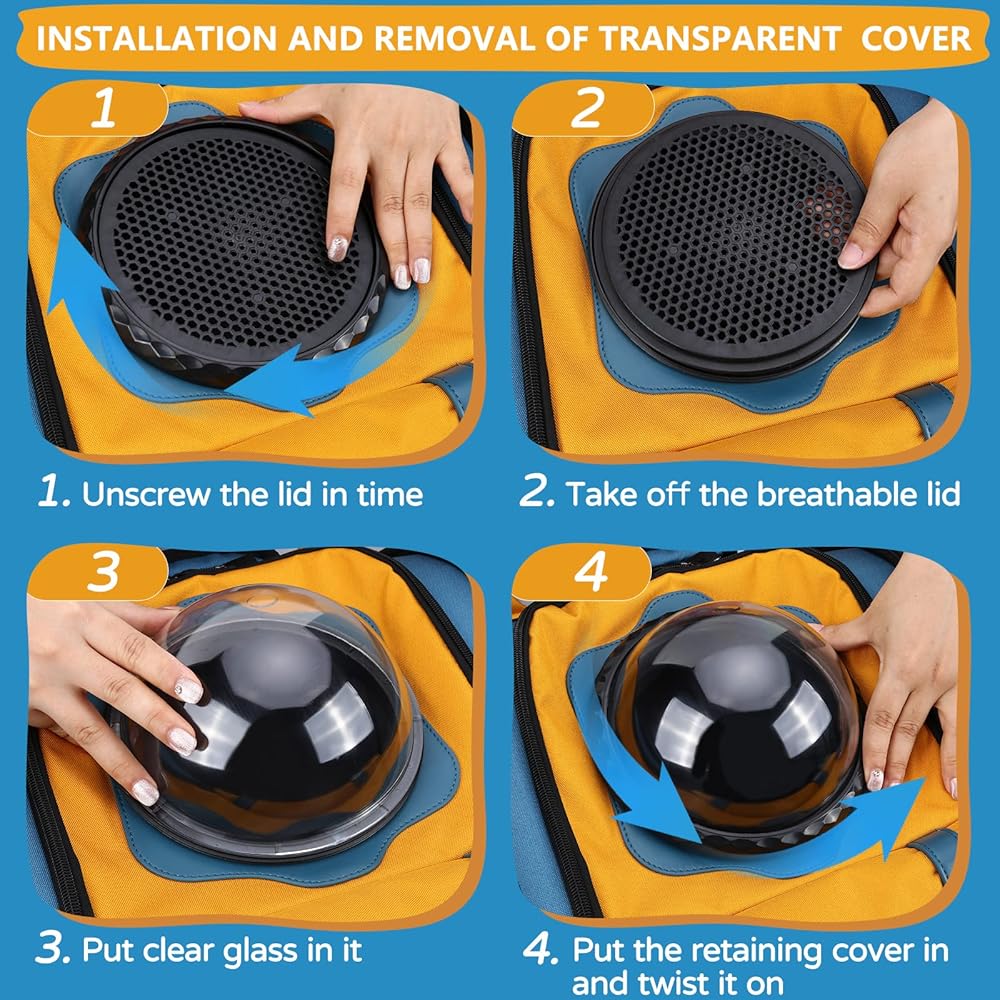 INSTALLATION AND REMOVAL OF TRANSPARENT COVER

1

2

1. Unscrew the lid in time

2. Take off the breathable lid

3

4

3. Put clear glass in it

4. Put the retaining cover in and twist it on